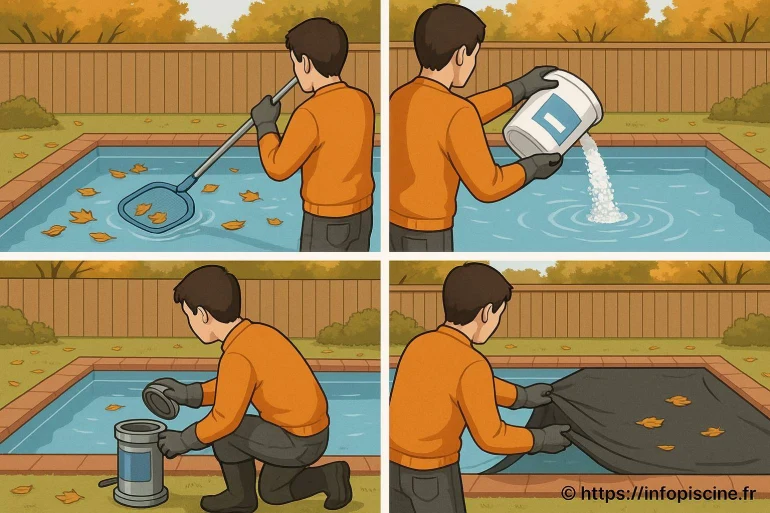 © https://infopiscine.fr