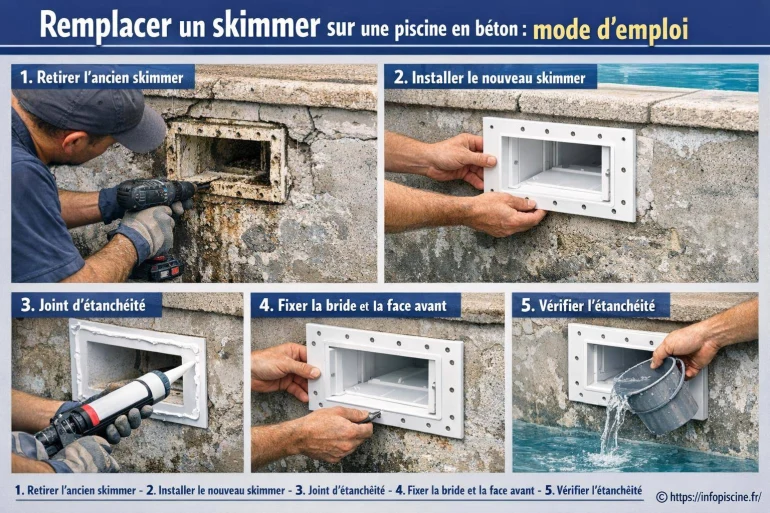 Remplacer un skimmer sur une piscine en béton : mode d'emploi

1. Retirer l'ancien skimmer

2. Installer le nouveau skimmer

3. Joint d'étanchéité

4. Fixer la bride et la face avant

5. Vérifier l'étanchéité

1. Retirer l'ancien skimmer - 2. Installer le nouveau skimmer - 3. Joint d'étanchéité - 4. Fixer la bride et la face avant - 5. Vérifier l'étanchéité

© https://infopiscine.fr/